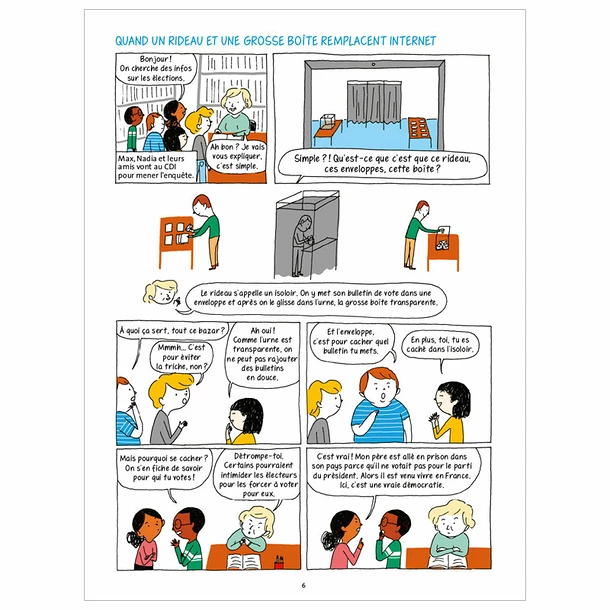 QUAND UN RIDEAU ET UNE GROSSE BOÎTE REMPLACENT INTERNET

Bonjour ! On cherche des infos sur les élections.

Max, Nadia et leurs amis vont au CDI pour mener l'enquête.

Ah bon ? Je vais vous expliquer, c'est simple.

Simple ? ! Qu'est-ce que c'est que ce rideau, ces enveloppes, cette boîte ?

Le rideau s'appelle un isoloir. On y met son bulletin de vote dans une enveloppe et après on le glisse dans l'urne, la grosse boîte transparente.

À quoi ça sert, tout ce bazar ?

Mmmh... C'est pour éviter la triche, non ?

Ah oui ! Comme l'urne est transparente, on ne peut pas rajouter des bulletins en douce.

Et l'enveloppe, c'est pour cacher quel bulletin tu mets.

En plus, toi, tu es caché dans l'isoloir.

Mais pourquoi se cacher ? On s'en fiche de savoir pour qui tu votes !

Détrompe-toi. Certains pourraient intimider les électeurs pour les forcer à voter pour eux.

C'est vrai ! Mon père est allé en prison dans son pays parce qu'il ne votait pas pour le parti du président. Alors il est venu vivre en France. Ici, c'est une vraie démocratie.

6